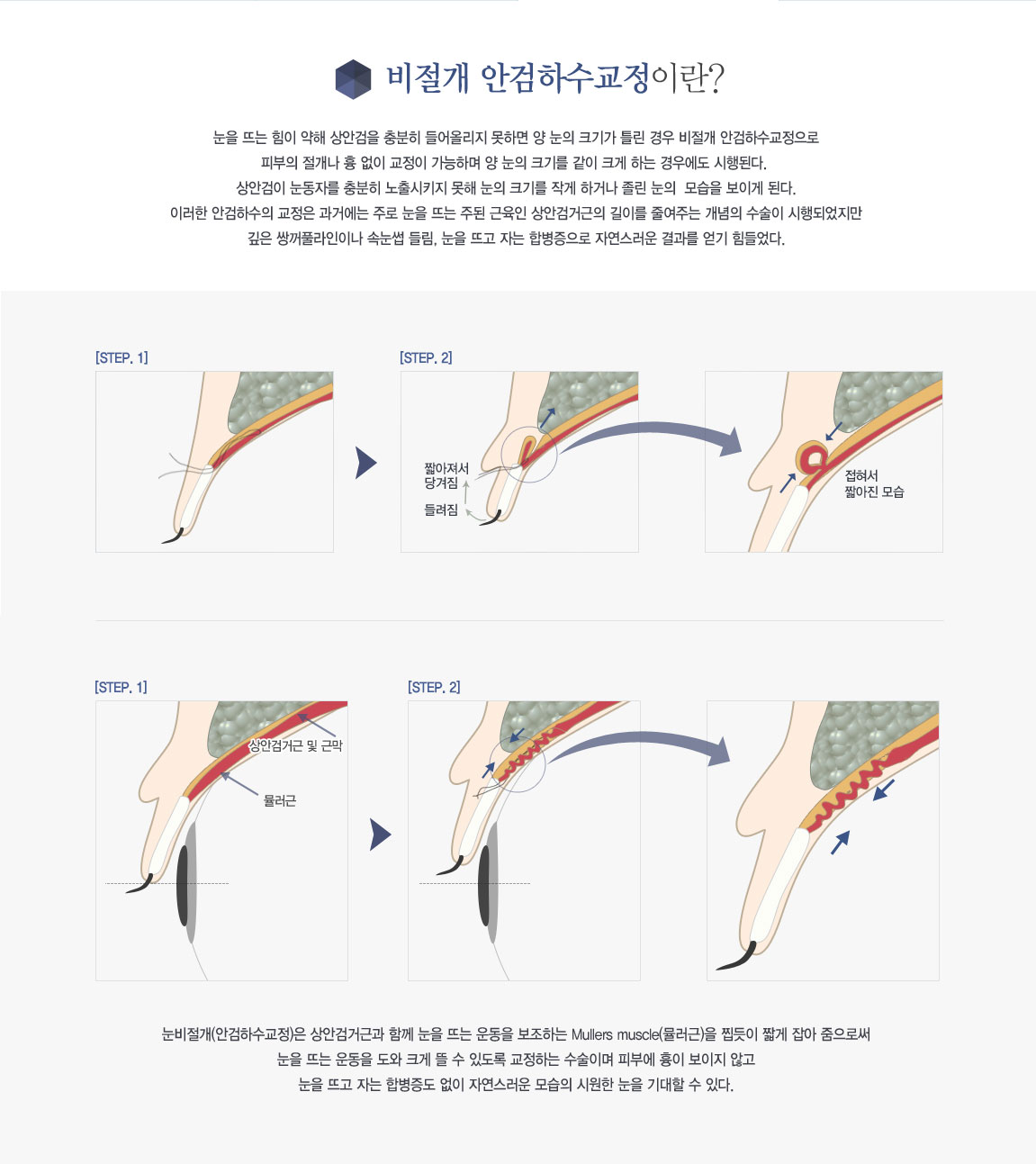 비절개 안검하수교정이란?

눈을 뜨는 힘이 약해 상안검을 충분히 들어올리지 못하면 양 눈의 크기가 틀린 경우 비절개 안검하수교정으로
피부의 절개나 흉 없이 교정이 가능하며 양 눈의 크기를 같이 크게 하는 경우에도 시행된다.
상안검이 눈동자를 충분히 노출시키지 못해 눈의 크기를 작게 하거나 졸린 눈의 모습을 보이게 된다.
이러한 안검하수의 교정은 과거에는 주로 눈을 뜨는 주된 근육인 상안검거근의 길이를 줄여주는 개념의 수술이 시행되었지만
깊은 쌍꺼풀라인이나 속눈썹 들림, 눈을 뜨고 자는 합병증으로 자연스러운 결과를 얻기 힘들었다.

[STEP. 1]

[STEP. 2]

짧아져서
당겨짐

들려짐

접혀서
짧아진 모습

[STEP. 1]

상안검거근 및 근막

뮬러근

[STEP. 2]

눈비절개(안검하수교정)은 상안검거근과 함께 눈을 뜨는 운동을 보조하는 Mullers muscle(뮬러근)을 찝듯이 짧게 잡아 줌으로써
눈을 뜨는 운동을 도와 크게 뜰 수 있도록 교정하는 수술이며 피부에 흉이 보이지 않고
눈을 뜨고 자는 합병증도 없이 자연스러운 모습의 시원한 눈을 기대할 수 있다.